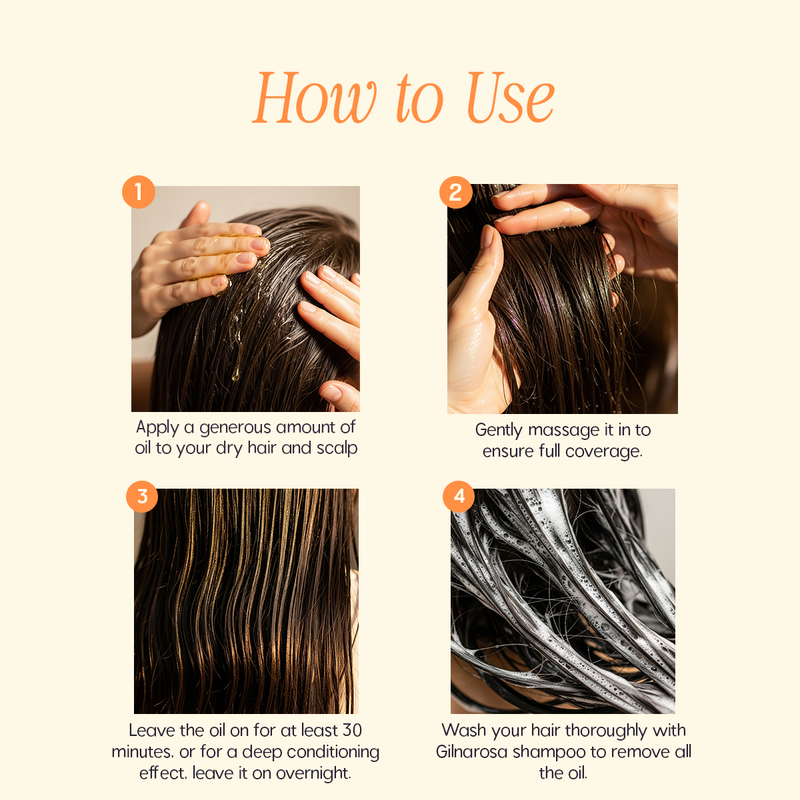 How to Use

1

Apply a generous amount of oil to your dry hair and scalp

2

Gently massage it in to ensure full coverage.

3

Leave the oil on for at least 30 minutes. or for a deep conditioning effect. leave it on overnight.

4

Wash your hair thoroughly with Gilnarosa shampoo to remove all the oil.