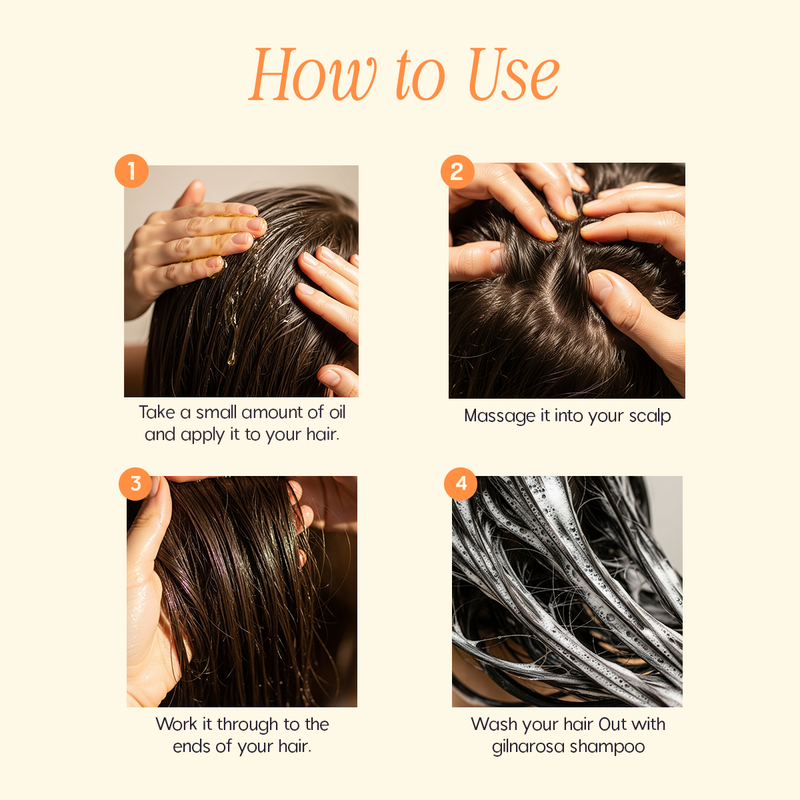 How to Use

1

Take a small amount of oil and apply it to your hair.

2

Massage it into your scalp

3

Work it through to the ends of your hair.

4

Wash your hair Out with gilnarosa shampoo