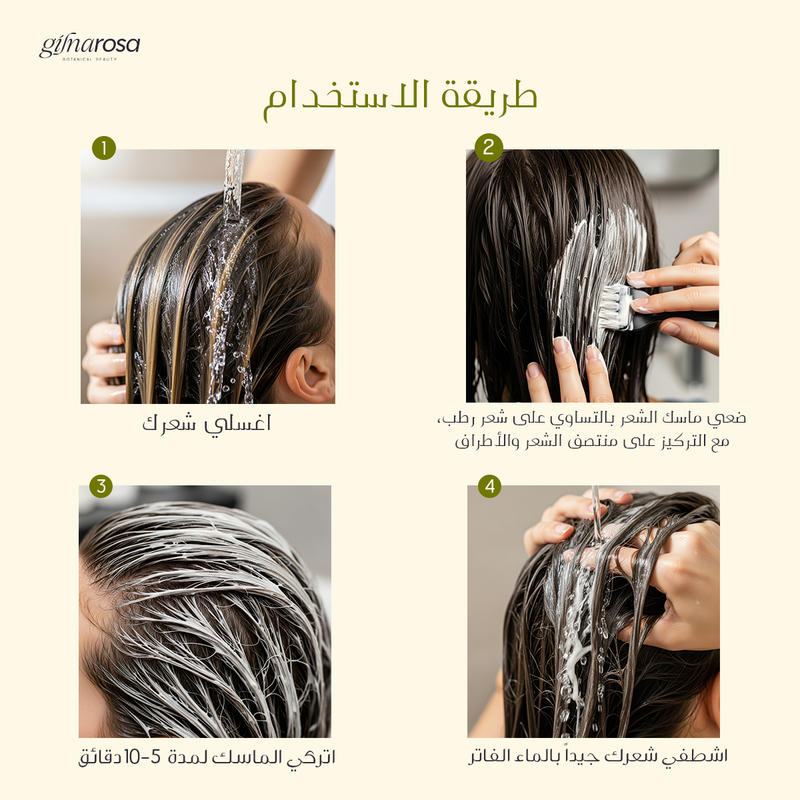 gifnarosa
BOTANICAL BEAUTY

طريقة الاستخدام

1
اغسلي شعرك

2
ضعي ماسك الشعر بالتساوي على شعر رطب، مع التركيز على منتصف الشعر والأطراف

3
اتركي الماسك لمدة 5-10 دقائق

4
اشطفي شعرك جيداً بالماء الفاتر