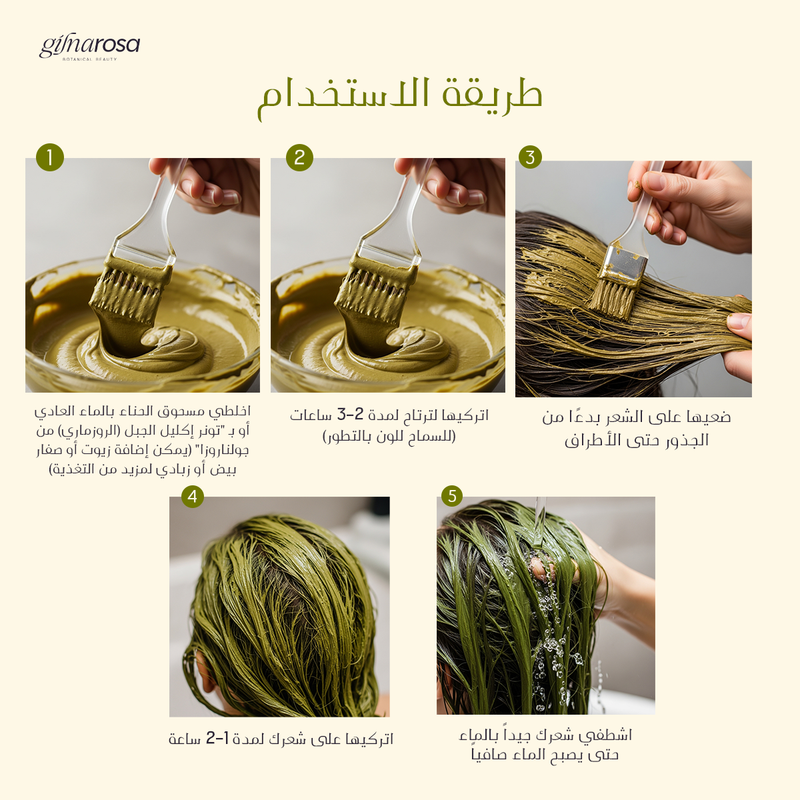 gifnarosa
BOTANICAL BEAUTY

طريقة الاستخدام

1
اخلطي مسحوق الحناء بالماء العادي أو بـ "تونر إكليل الجبل (الروزماري) من جولناروزا" (يمكن إضافة زيوت أو صفار بيض أو زبادي لمزيد من التغذية)

2
اتركيها لترتاح لمدة 2-3 ساعات (للسماح للون بالتطور)

3
ضعيها على الشعر بدءًا من الجذور حتى الأطراف

4
اتركيها على شعرك لمدة 1-2 ساعة

5
اشطفي شعرك جيداً بالماء حتى يصبح الماء صافياً