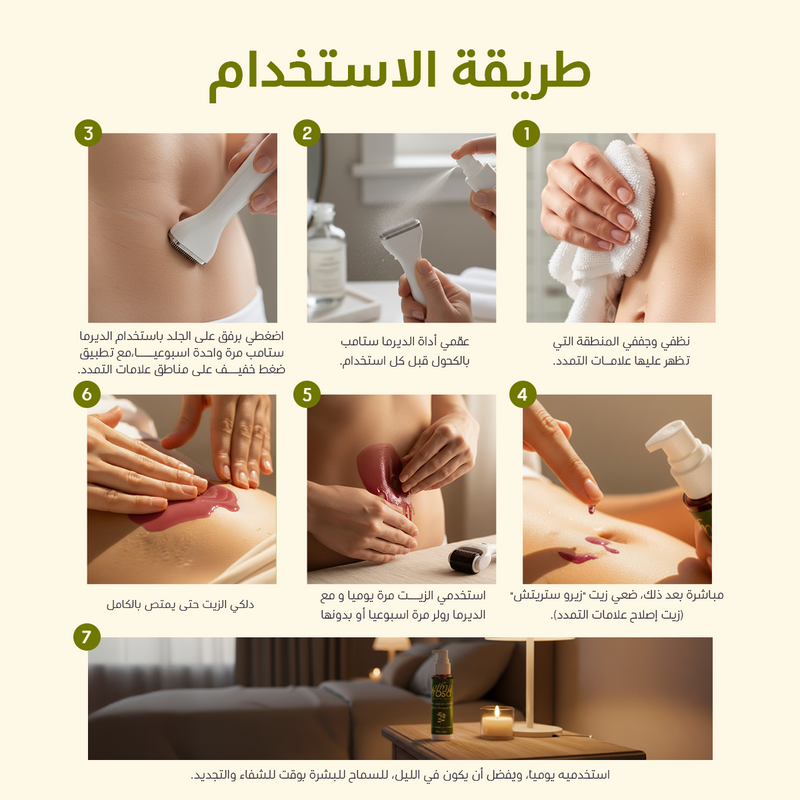 طريقة الاستخدام

1
نظفي وجففي المنطقة التي تظهر عليها علامات التمدد.

2
عقمي أداة الديرما ستامب بالكحول قبل كل استخدام.

3
اضغطي برفق على الجلد باستخدام الديرما ستامب مرة واحدة اسبوعيا مع تطبيق ضغط خفيف على مناطق علامات التمدد.

4
مباشرة بعد ذلك، ضعي زيت "زيرو ستريتش" (زيت إصلاح علامات التمدد).

5
استخدمي الزيت مرة يوميا و مع الديرما رولر مرة اسبوعيا أو بدونها

6
دلكي الزيت حتى يمتص بالكامل

7
استخدميه يوميا، ويفضل أن يكون في الليل، للسماح للبشرة بوقت للشفاء والتجديد.