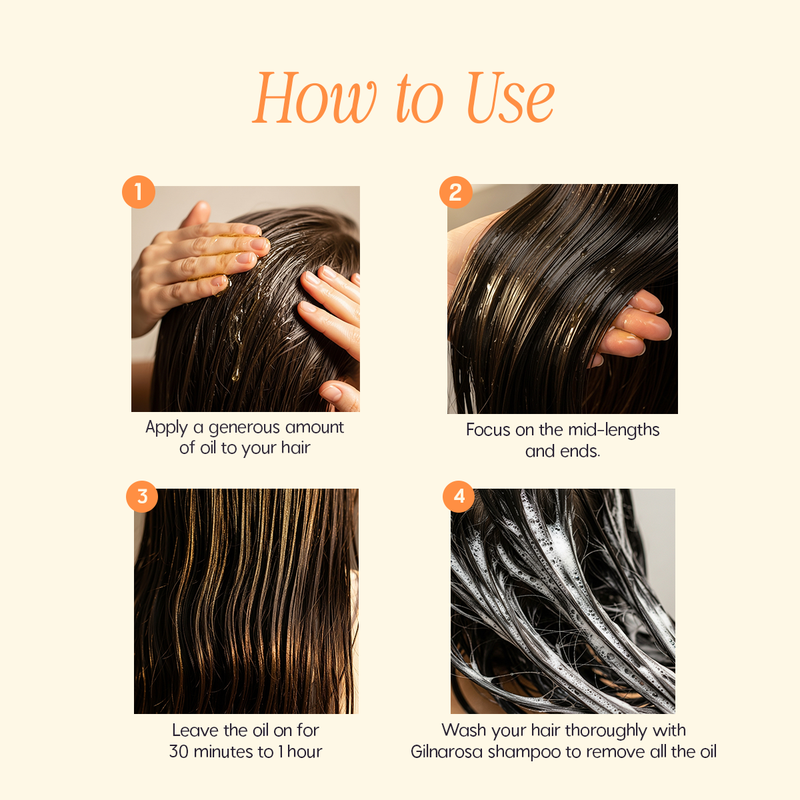 How to Use

1

Apply a generous amount of oil to your hair

2

Focus on the mid-lengths and ends.

3

Leave the oil on for 30 minutes to 1 hour

4

Wash your hair thoroughly with Gilnarosa shampoo to remove all the oil