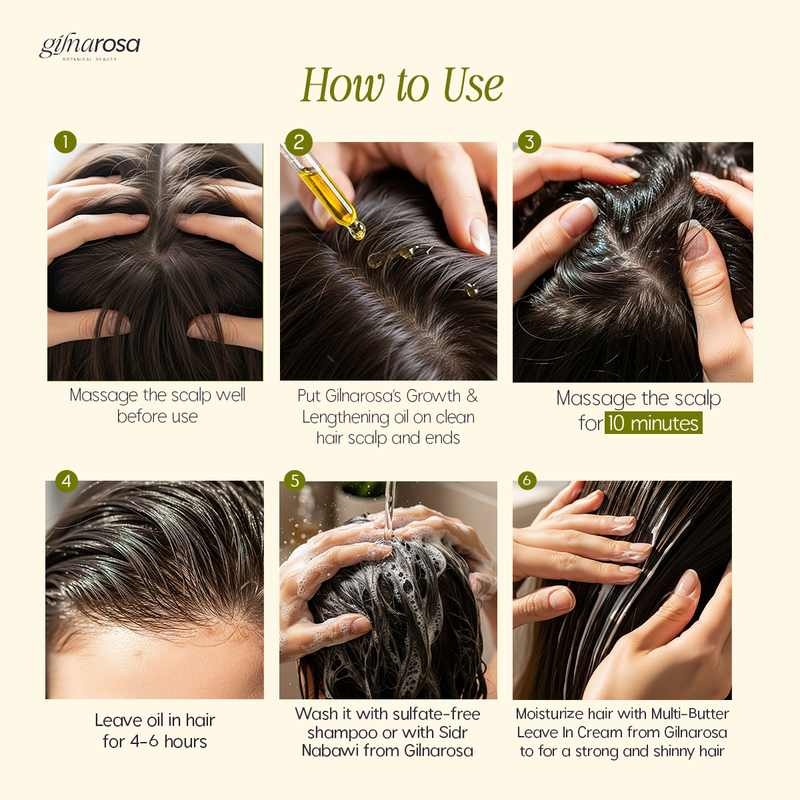 gilnarosa
BOTANICAL BEAUTY

How to Use

1
Massage the scalp well before use

2
Put Gilnarosa's Growth & Lengthening oil on clean hair scalp and ends

3
Massage the scalp for 10 minutes

4
Leave oil in hair for 4-6 hours

5
Wash it with sulfate-free shampoo or with Sidr Nabawi from Gilnarosa

6
Moisturize hair with Multi-Butter Leave In Cream from Gilnarosa to for a strong and shinny hair