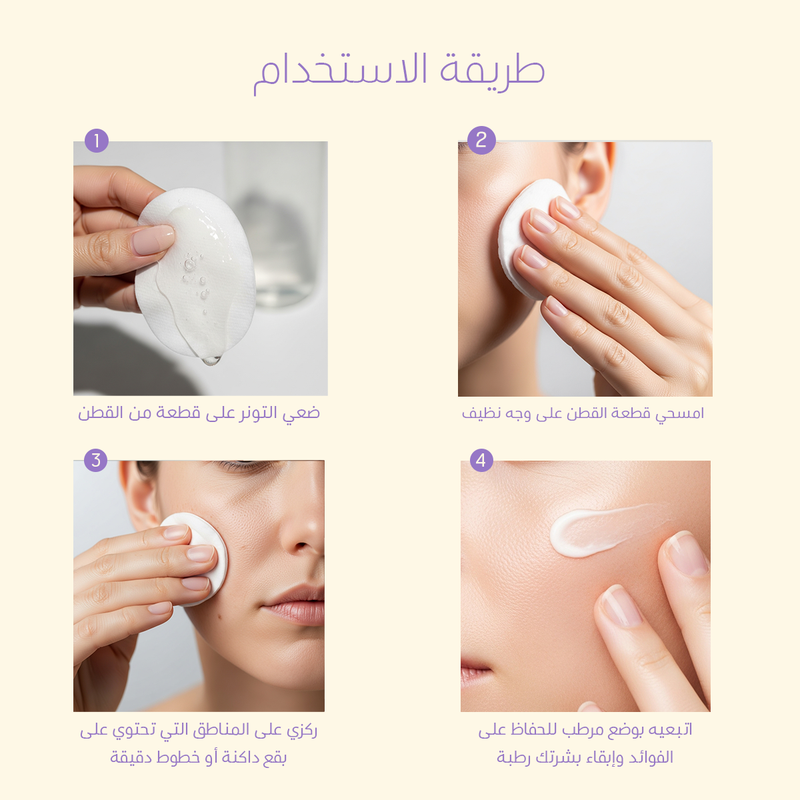 طريقة الاستخدام

1
ضعي التونر على قطعة من القطن

2
امسحي قطعة القطن على وجه نظيف

3
ركزي على المناطق التي تحتوي على بقع داكنة أو خطوط دقيقة

4
اتبعيه بوضع مرطب للحفاظ على الفوائد وإبقاء بشرتك رطبة