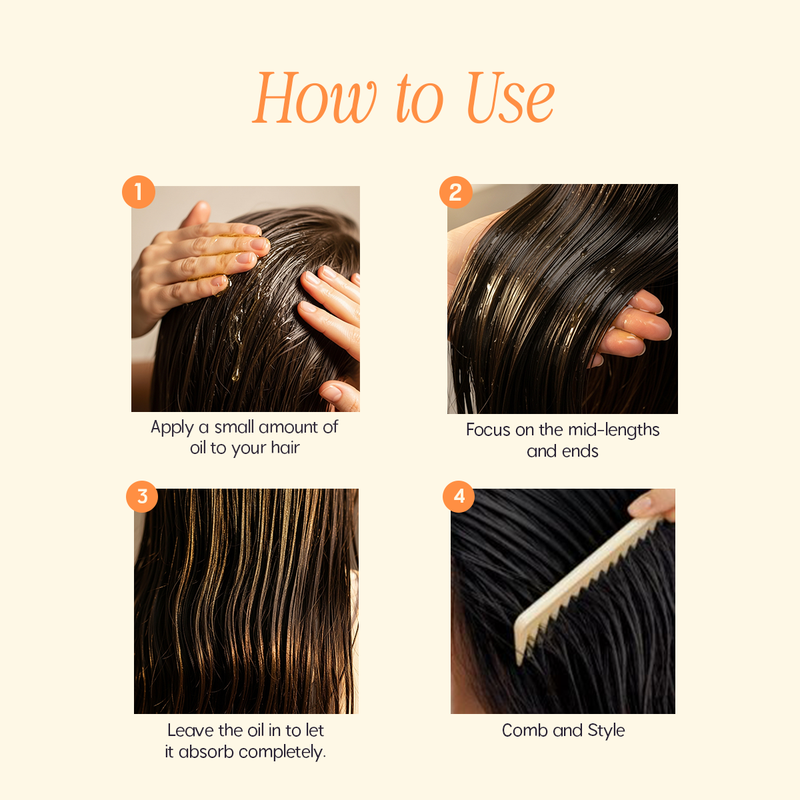 How to Use

1
Apply a small amount of oil to your hair

2
Focus on the mid-lengths and ends

3
Leave the oil in to let it absorb completely.

4
Comb and Style